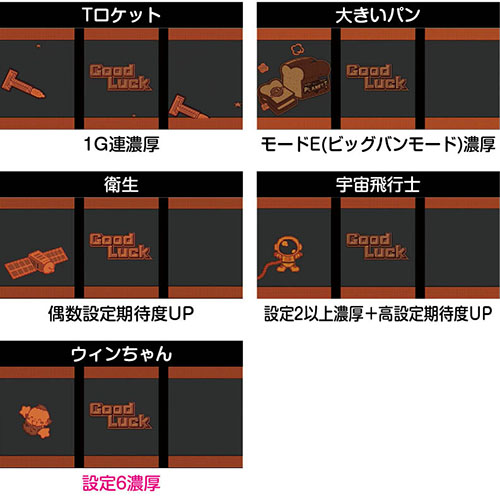 Tロケット

Good Luck

1G連濃厚

大きいパン

PLANET

Good Luck

モードE(ビッグバンモード)濃厚

衛生

Good Luck

偶数設定期待度UP

宇宙飛行士

Good Luck

設定2以上濃厚＋高設定期待度UP

ウィンちゃん

Good Luck

設定6濃厚